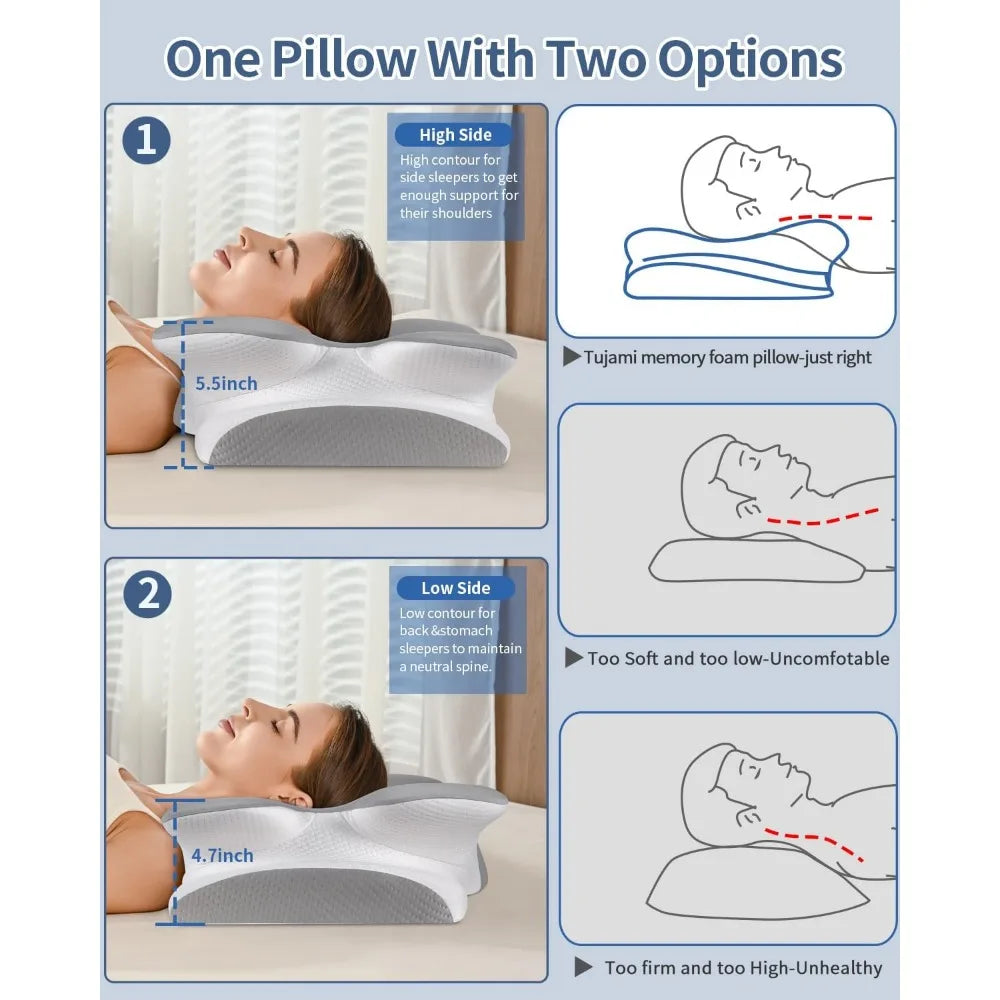 One Pillow With Two Options

1

High Side

High contour for side sleepers to get enough support for their shoulders

5.5inch

2

Low Side

Low contour for back &stomach sleepers to maintain a neutral spine.

4.7inch

▶ Tujami memory foam pillow-just right

▶ Too Soft and too low-Uncomfotable

▶ Too firm and too High-Unhealthy